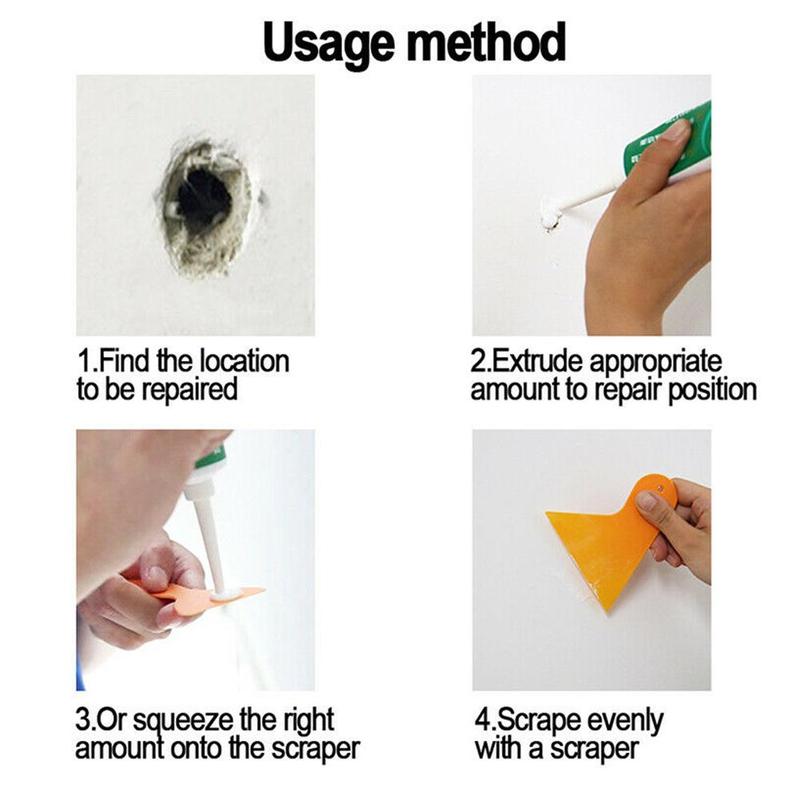 Usage method

1.Find the location to be repaired

2.Extrude appropriate amount to repair position

3.Or squeeze the right amount onto the scraper

4.Scrape evenly with a scraper